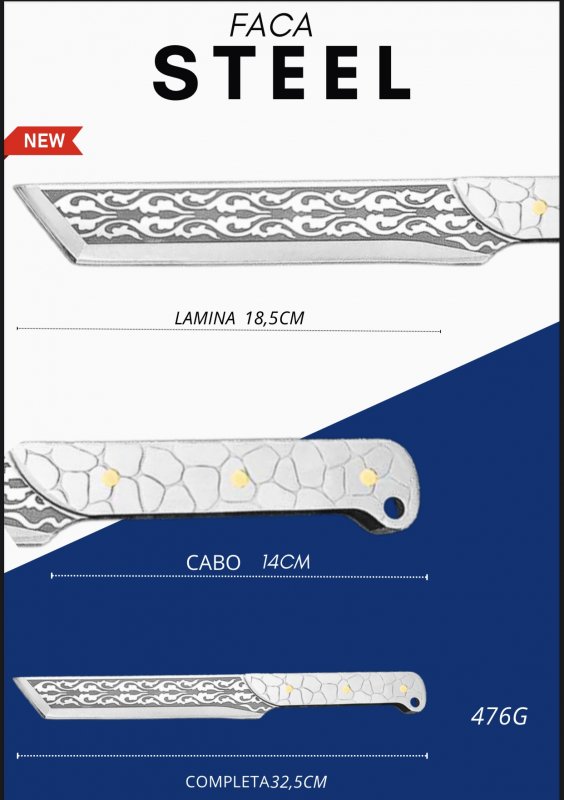 FACA
STEEL

NEW

LAMINA 18,5CM

CABO 14CM

476G

COMPLETA32,5CM